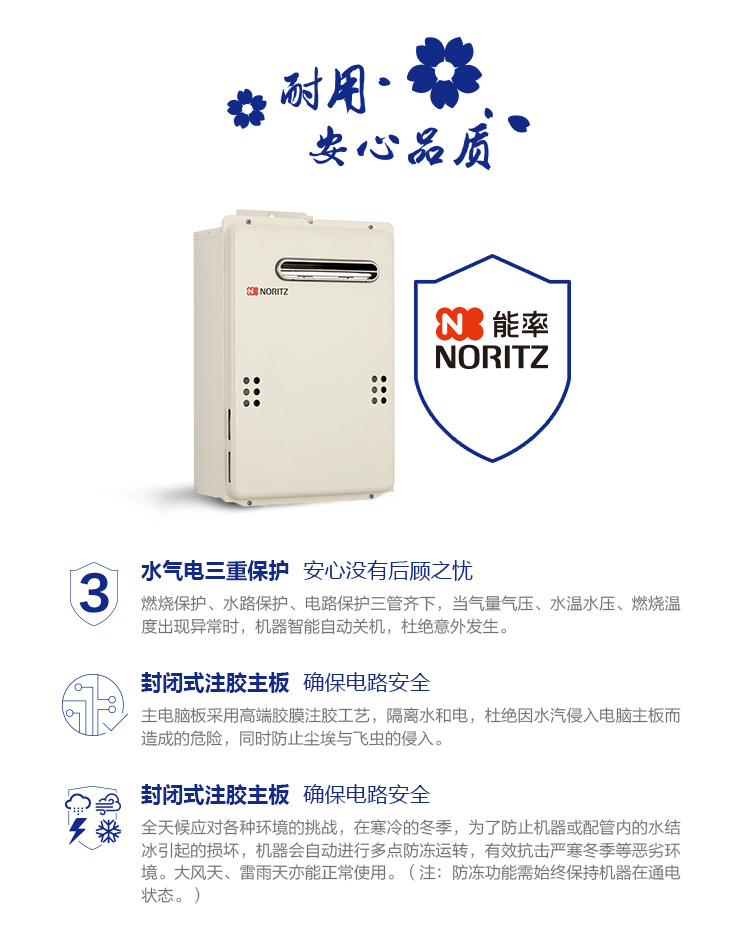 耐用·
安心品质

NORITZ

能率
NORITZ

3

水气电三重保护 安心没有后顾之忧
燃烧保护、水路保护、电路保护三管齐下，当气量气压、水温水压、燃烧温度出现异常时，机器智能自动关机，杜绝意外发生。

封闭式注胶主板 确保电路安全
主电脑板采用高端胶膜注胶工艺，隔离水和电，杜绝因水汽侵入电脑主板而造成的危险，同时防止尘埃与飞虫的侵入。

封闭式注胶主板 确保电路安全
全天候应对各种环境的挑战，在寒冷的冬季，为了防止机器或配管内的水结冰引起的损坏，机器会自动进行多点防冻运转，有效抗击严寒冬季等恶劣环境。大风天、雷雨天亦能正常使用。（注：防冻功能需始终保持机器在通电状态。）